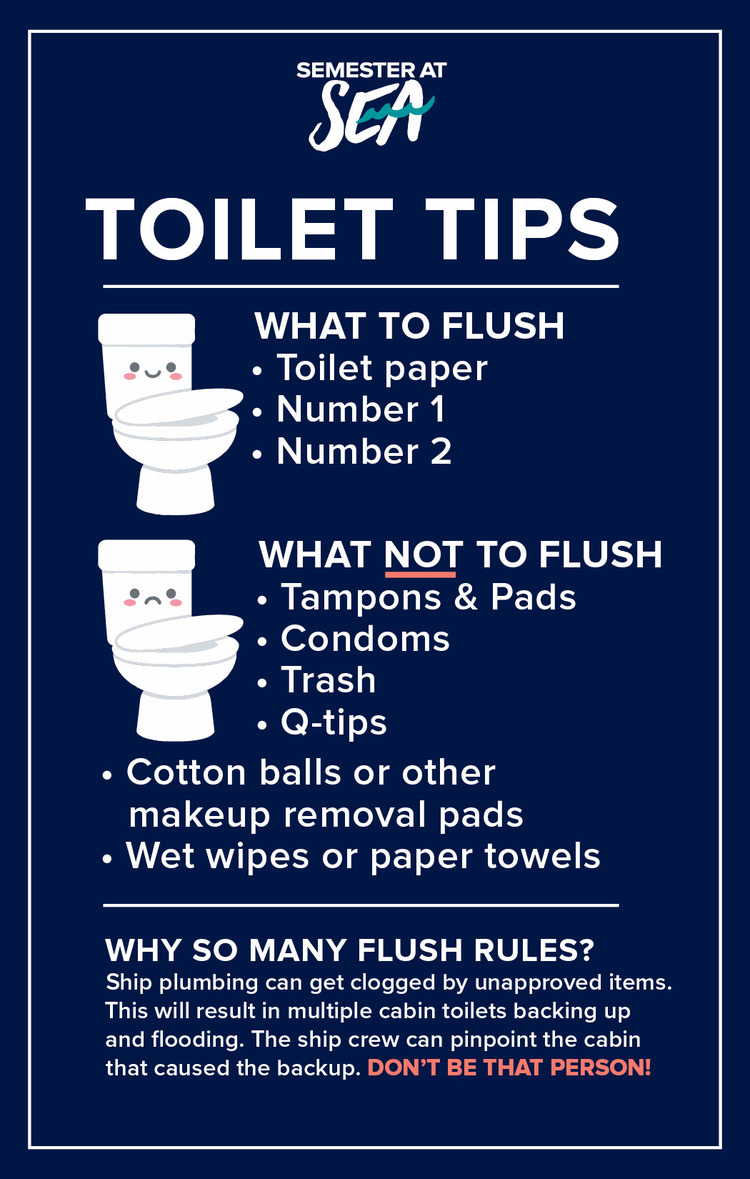 SEMESTER AT SEA

TOILET TIPS

WHAT TO FLUSH
• Toilet paper
• Number 1
• Number 2

WHAT NOT TO FLUSH
• Tampons & Pads
• Condoms
• Trash
• Q-tips
• Cotton balls or other makeup removal pads
• Wet wipes or paper towels

WHY SO MANY FLUSH RULES?
Ship plumbing can get clogged by unapproved items. This will result in multiple cabin toilets backing up and flooding. The ship crew can pinpoint the cabin that caused the backup. DON'T BE THAT PERSON!