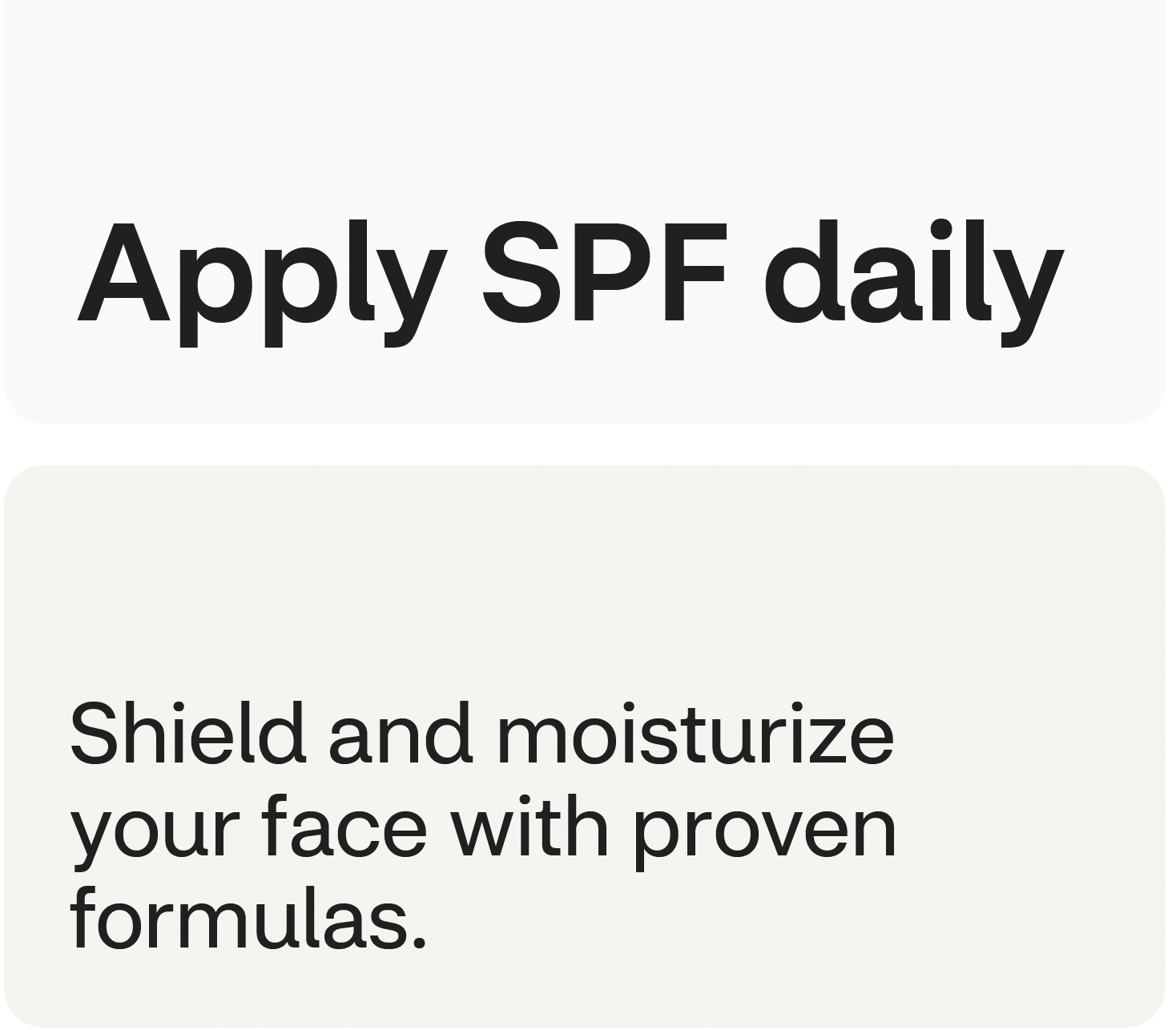 Apply SPF daily

Shield and moisturize your face with proven formulas.