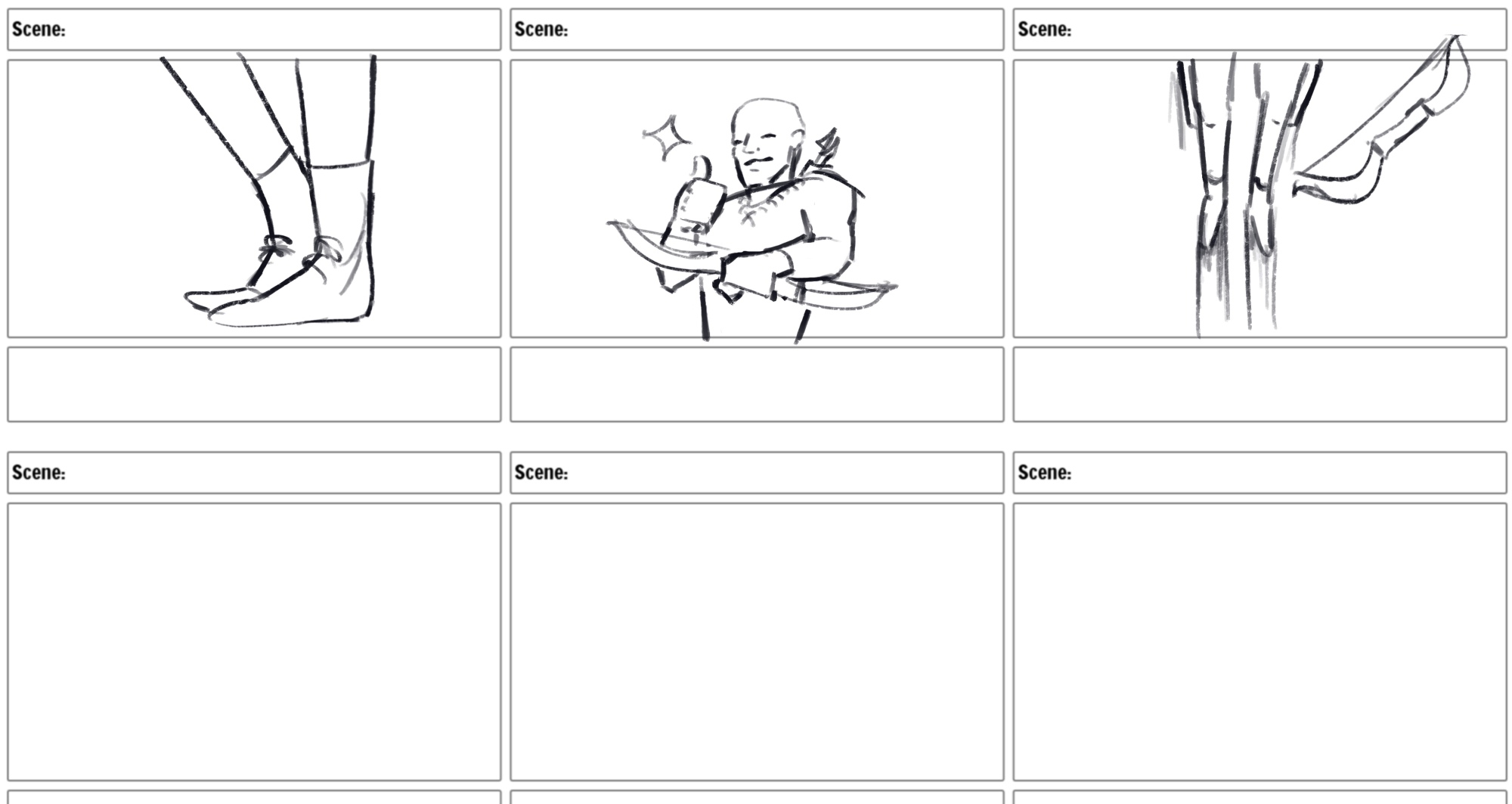 Scene:

Scene:

Scene:

Scene:

Scene:

Scene: