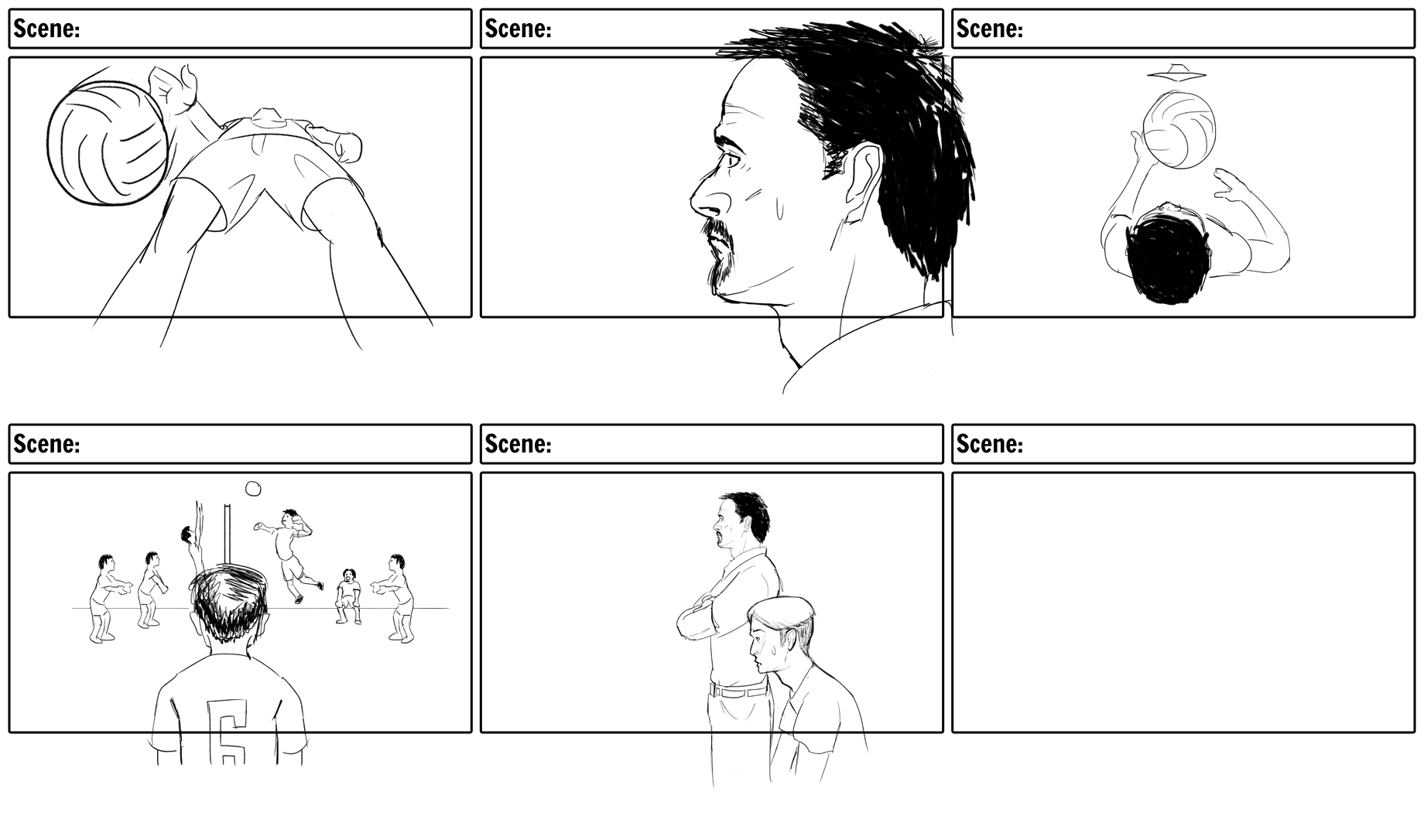 Scene:

Scene:

Scene:

Scene:

6

Scene:

Scene: