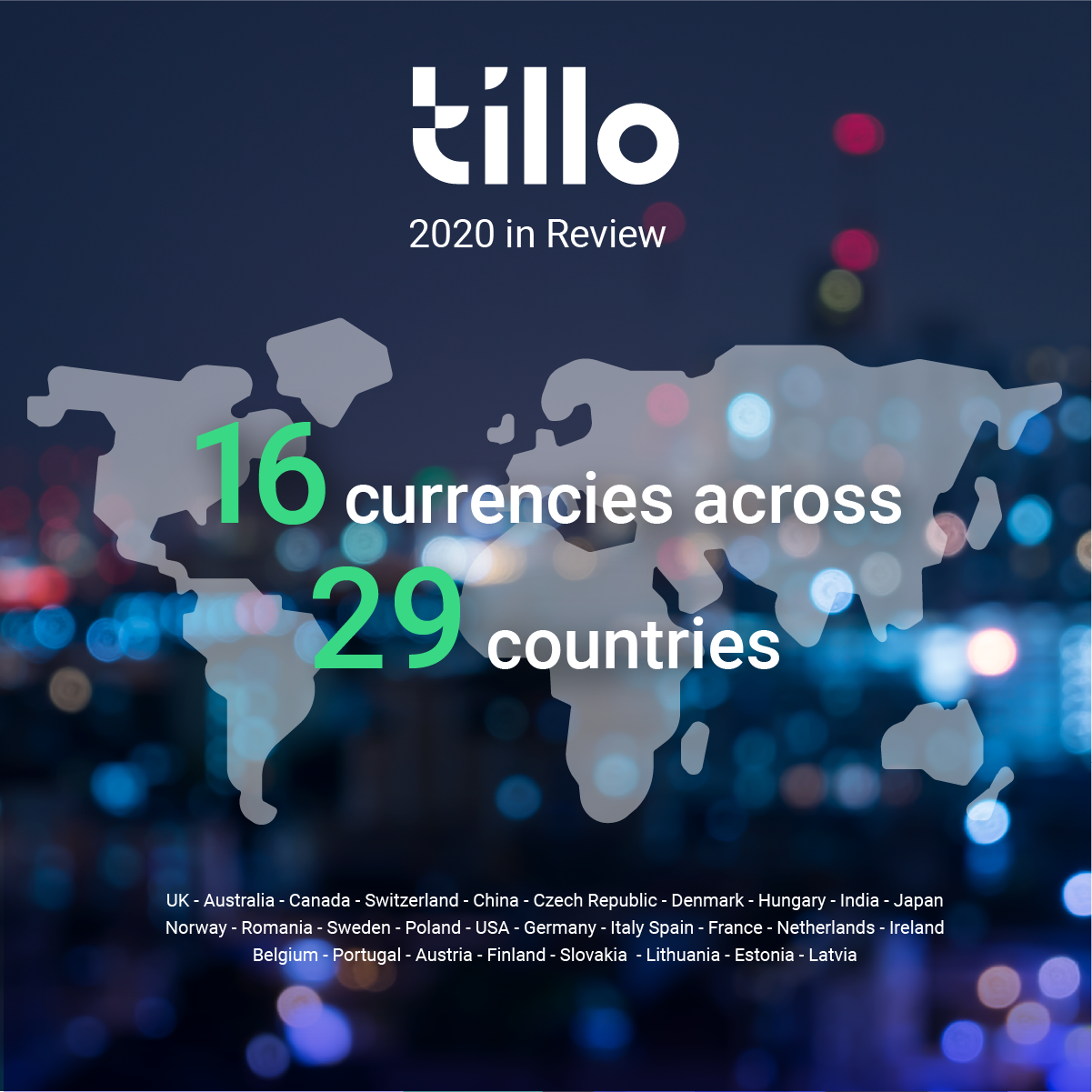 tillo

2020 in Review

16 currencies across
29 countries

UK - Australia - Canada - Switzerland - China - Czech Republic - Denmark - Hungary - India - Japan Norway - Romania - Sweden - Poland - USA - Germany - Italy Spain - France - Netherlands - Ireland Belgium - Portugal - Austria - Finland - Slovakia - Lithuania - Estonia - Latvia