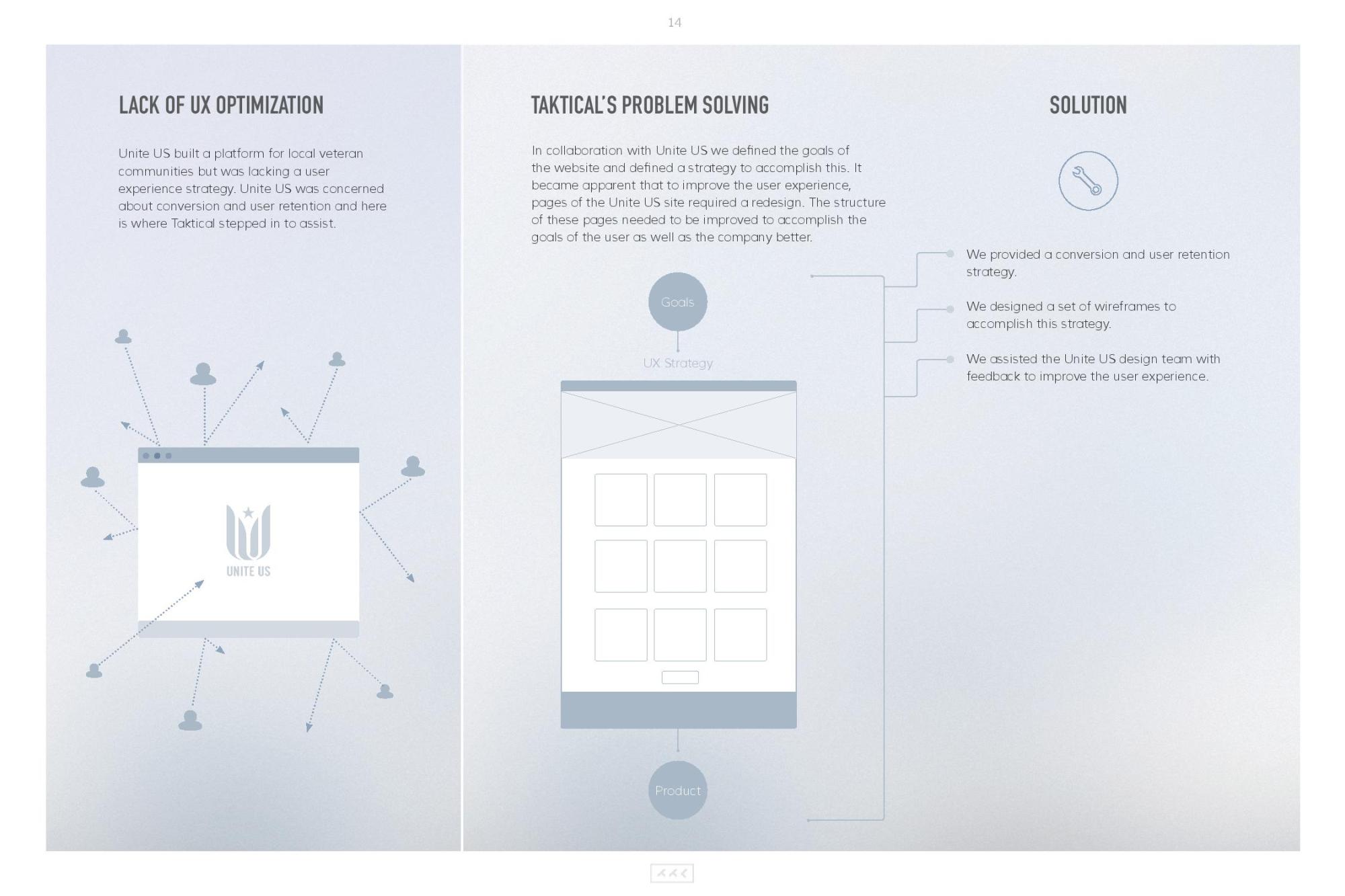 14

LACK OF UX OPTIMIZATION

Unite US built a platform for local veteran communities but was lacking a user experience strategy. Unite US was concerned about conversion and user retention and here is where Taktical stepped in to assist.

UNITE US

TAKTICAL'S PROBLEM SOLVING

In collaboration with Unite US we defined the goals of the website and defined a strategy to accomplish this. It became apparent that to improve the user experience, pages of the Unite US site required a redesign. The structure of these pages needed to be improved to accomplish the goals of the user as well as the company better.

Goals

UX Strategy

Product

SOLUTION

We provided a conversion and user retention strategy.

We designed a set of wireframes to accomplish this strategy.

We assisted the Unite US design team with feedback to improve the user experience.