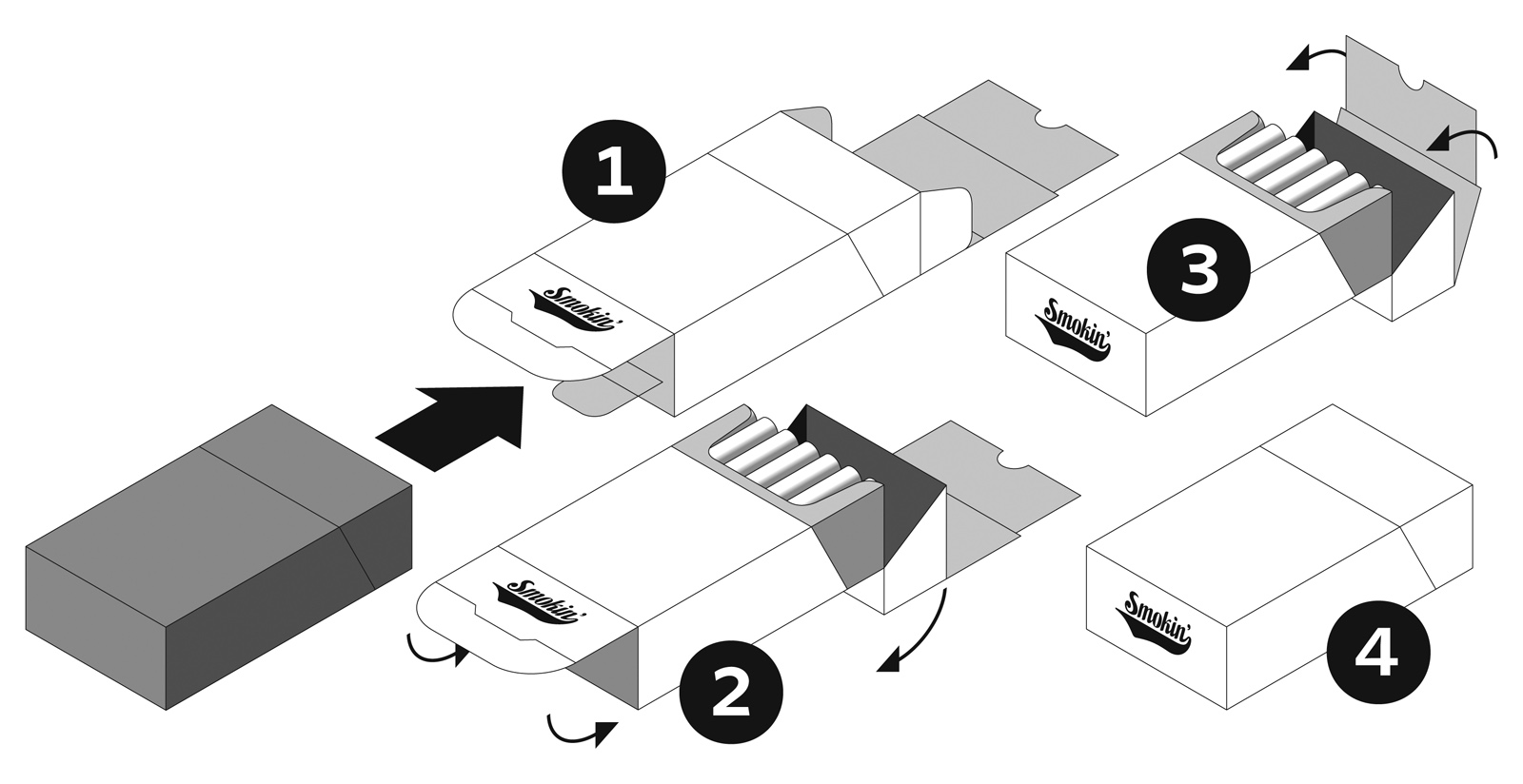 1
Smokin'
3
Smokin'
Smokin'
2
Smokin'
4