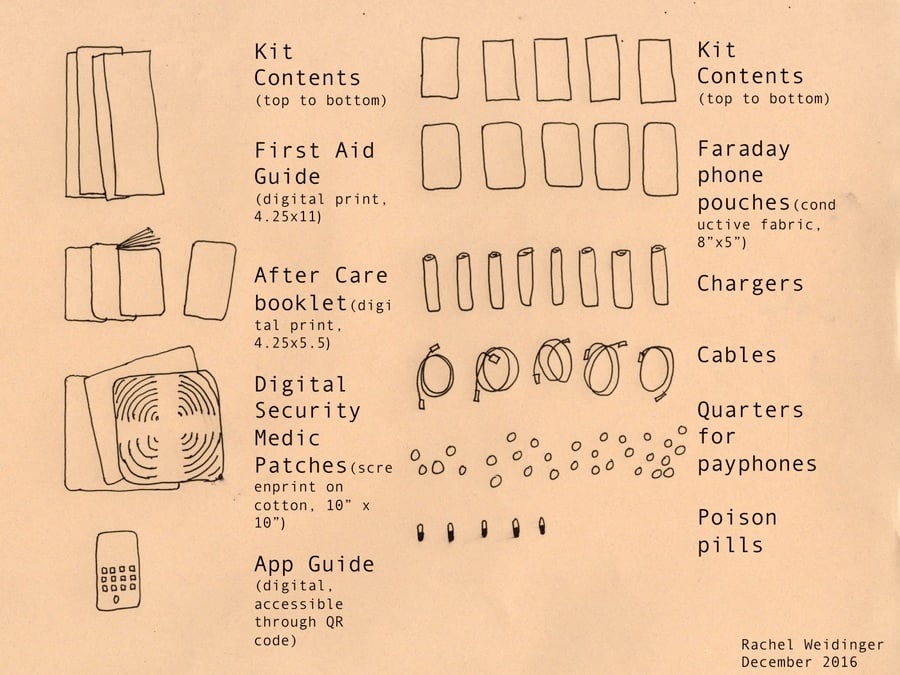 Kit Contents (top to bottom)

First Aid Guide (digital print, 4.25x11)

After Care booklet(digital print, 4.25x5.5)

Digital Security Medic Patches(screenprint on cotton, 10" x 10")

App Guide (digital, accessible through QR code)

Kit Contents (top to bottom)

Faraday phone pouches(conductive fabric, 8"x5")

Chargers

Cables

Quarters for payphones

Poison pills

Rachel Weidinger
December 2016